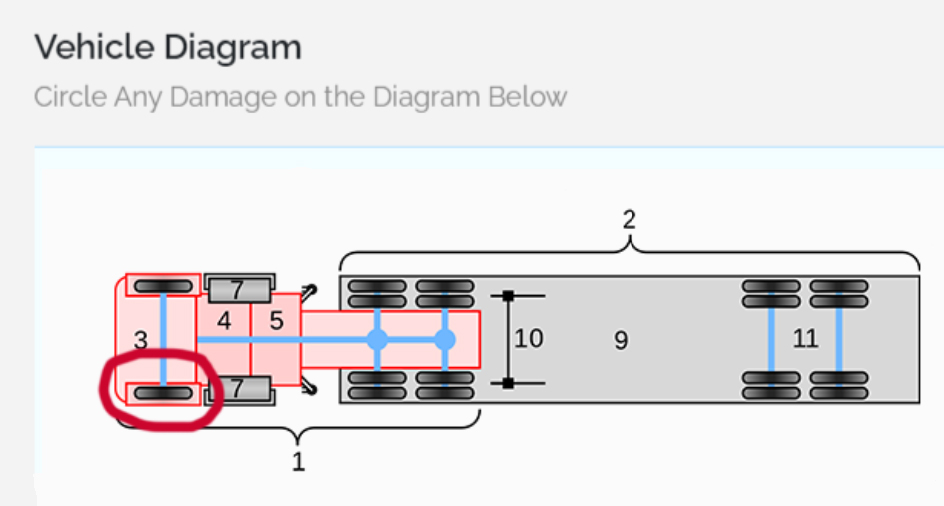 Vehicle Diagram

Circle Any Damage on the Diagram Below

2

7

3 4 5

10 9 11

7

1